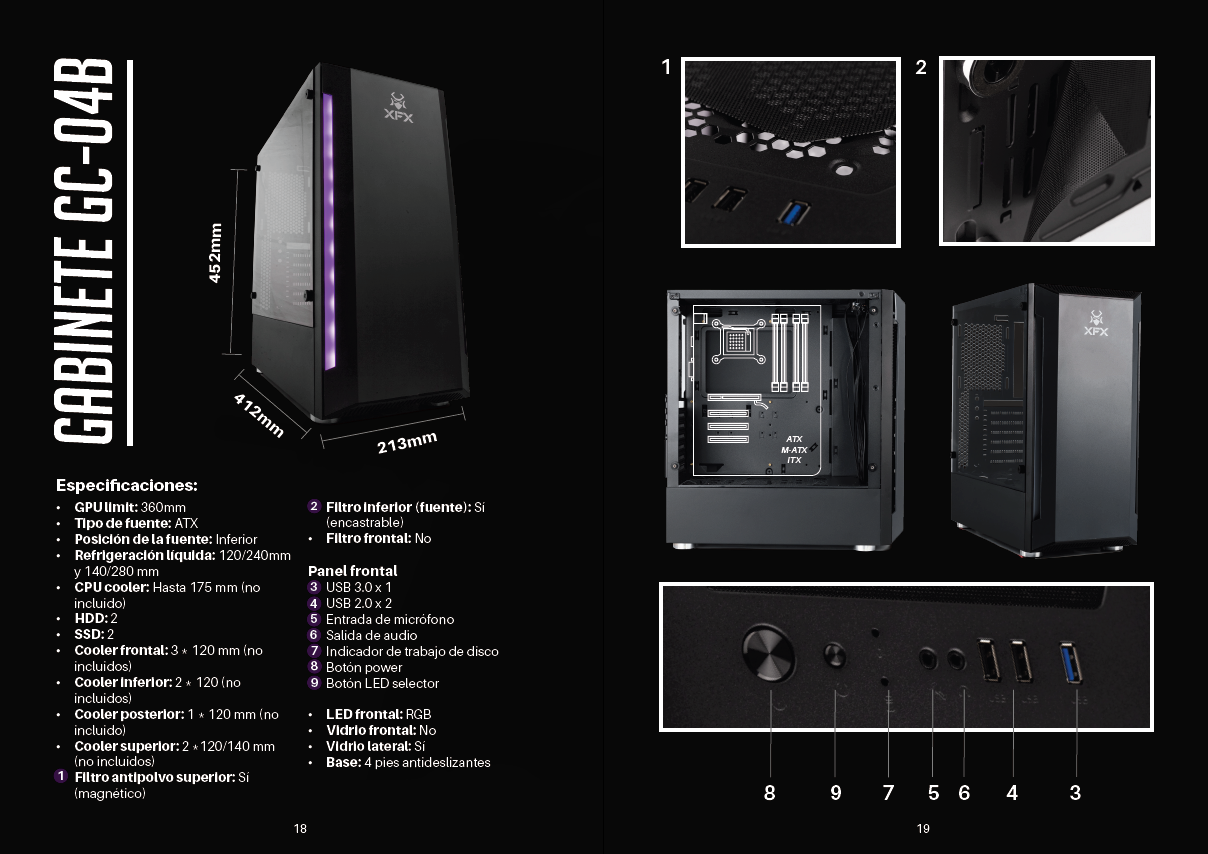 GABINETE GC-04B

XFX

452mm

412mm

213mm

Especificaciones:
• GPU limit: 360mm
• Tipo de fuente: ATX
• Posición de la fuente: Inferior
• Refrigeración líquida: 120/240mm y 140/280 mm
• CPU cooler: Hasta 175 mm (no incluido)
• HDD: 2
• SSD: 2
• Cooler frontal: 3 * 120 mm (no incluidos)
• Cooler inferior: 2 * 120 (no incluidos)
• Cooler posterior: 1 * 120 mm (no incluido)
• Cooler superior: 2 *120/140 mm (no incluidos)
1 Filtro antipolvo superior: Si (magnético)

2 Filtro inferior (fuente): Si (encastrable)
• Filtro frontal: No

Panel frontal
3 USB 3.0 x 1
4 USB 2.0 x 2
5 Entrada de micrófono
6 Salida de audio
7 Indicador de trabajo de disco
8 Botón power
9 Botón LED selector

• LED frontal: RGB
• Vidrio frontal: No
• Vidrio lateral: Si
• Base: 4 pies antideslizantes

18

1

2

ATX
M-ATX
ITX

XFX

8 9 7 5 6 4 3

19