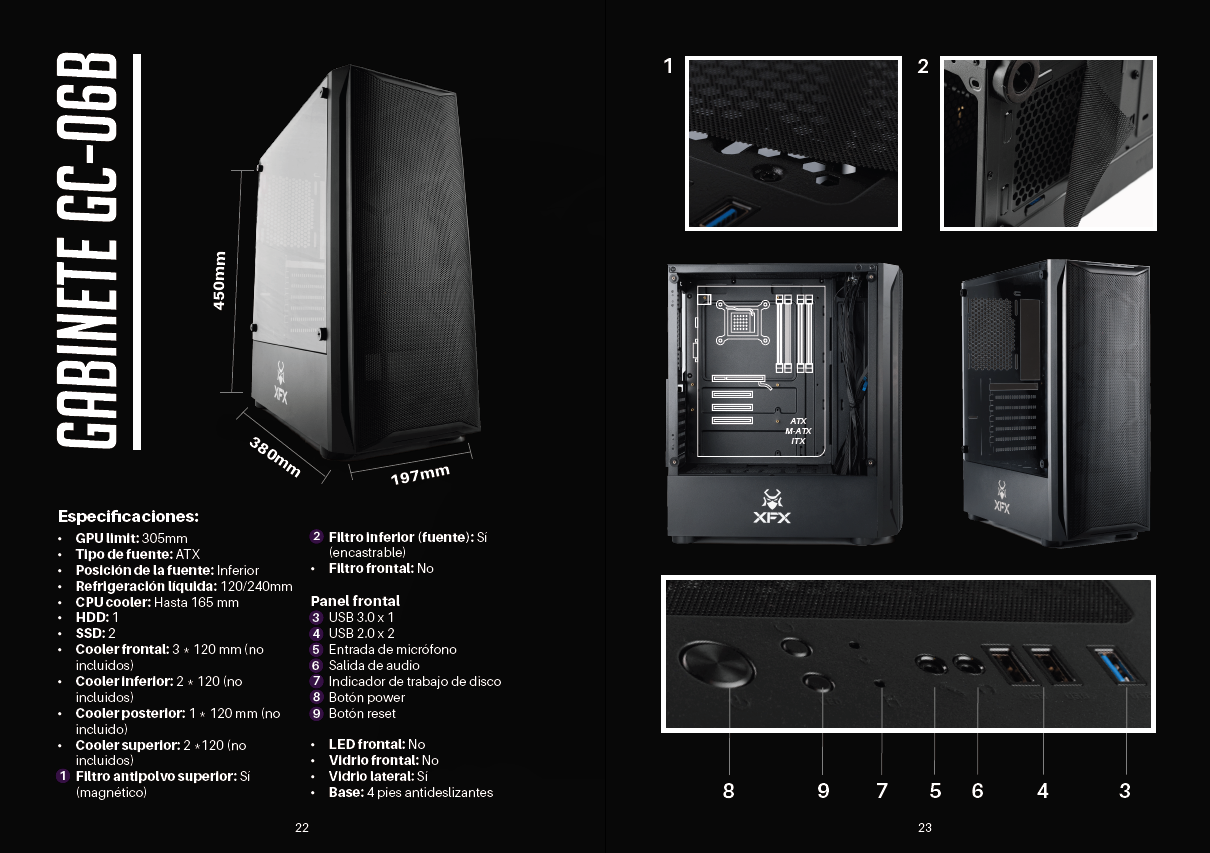 GABINETE GC-06B

450mm

380mm

197mm

XFX

Especificaciones:
• GPU limit: 305mm
• Tipo de fuente: ATX
• Posición de la fuente: Inferior
• Refrigeración líquida: 120/240mm
• CPU cooler: Hasta 165 mm
• HDD: 1
• SSD: 2
• Cooler frontal: 3 * 120 mm (no incluidos)
• Cooler inferior: 2 * 120 (no incluidos)
• Cooler posterior: 1 * 120 mm (no incluido)
• Cooler superior: 2 *120 (no incluidos)
1 Filtro antipolvo superior: Sí (magnético)

2 Filtro inferior (fuente): Sí (encastrable)
• Filtro frontal: No

Panel frontal
3 USB 3.0 x 1
4 USB 2.0 x 2
5 Entrada de micrófono
6 Salida de audio
7 Indicador de trabajo de disco
8 Botón power
9 Botón reset

• LED frontal: No
• Vidrio frontal: No
• Vidrio lateral: Sí
• Base: 4 pies antideslizantes

22

1

2

ATX
M-ATX
ITX

XFX

XFX

8 9 7 5 6 4 3

23